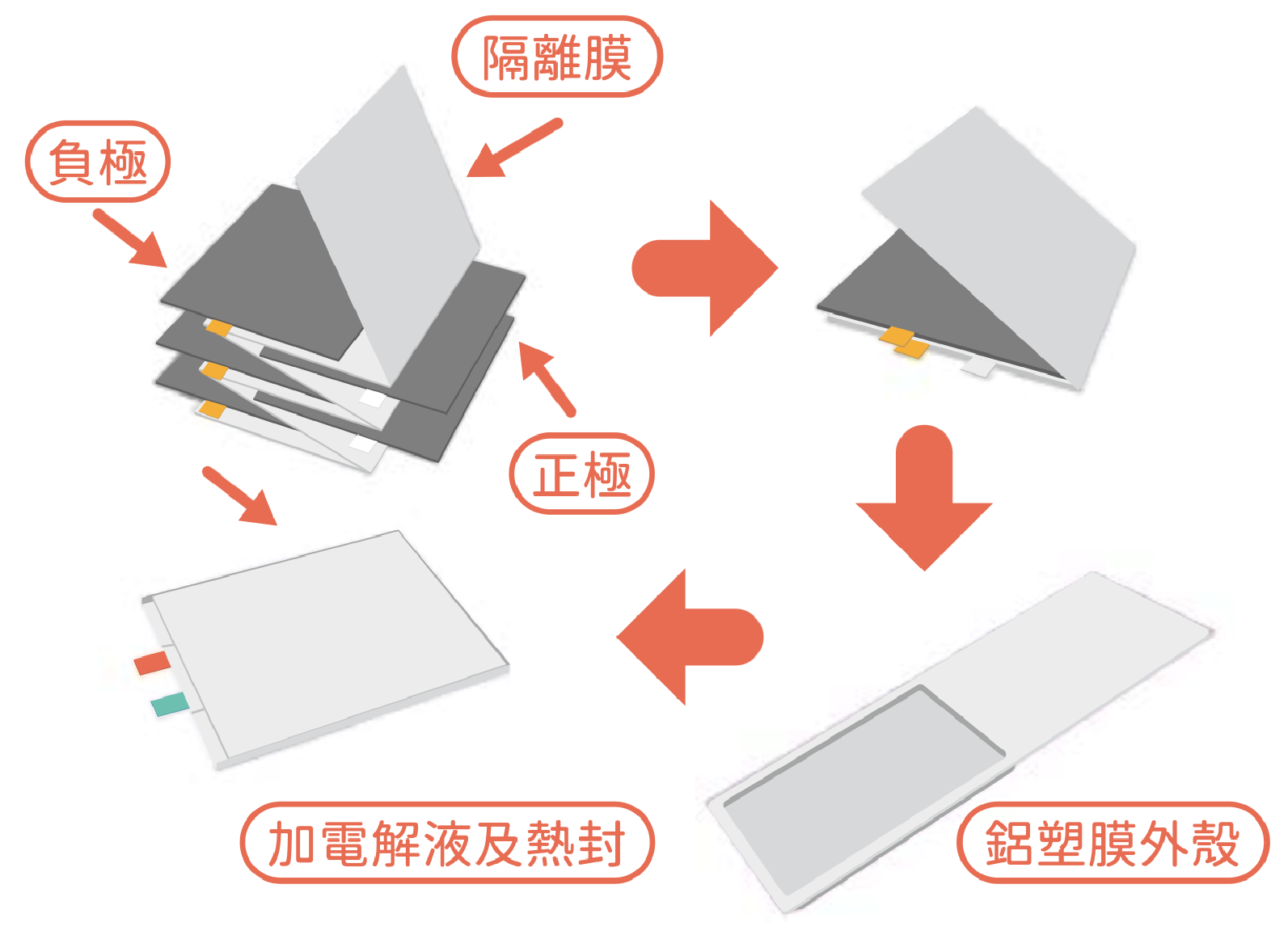 隔離膜

負極

正極

加電解液及熱封

鋁塑膜外殼